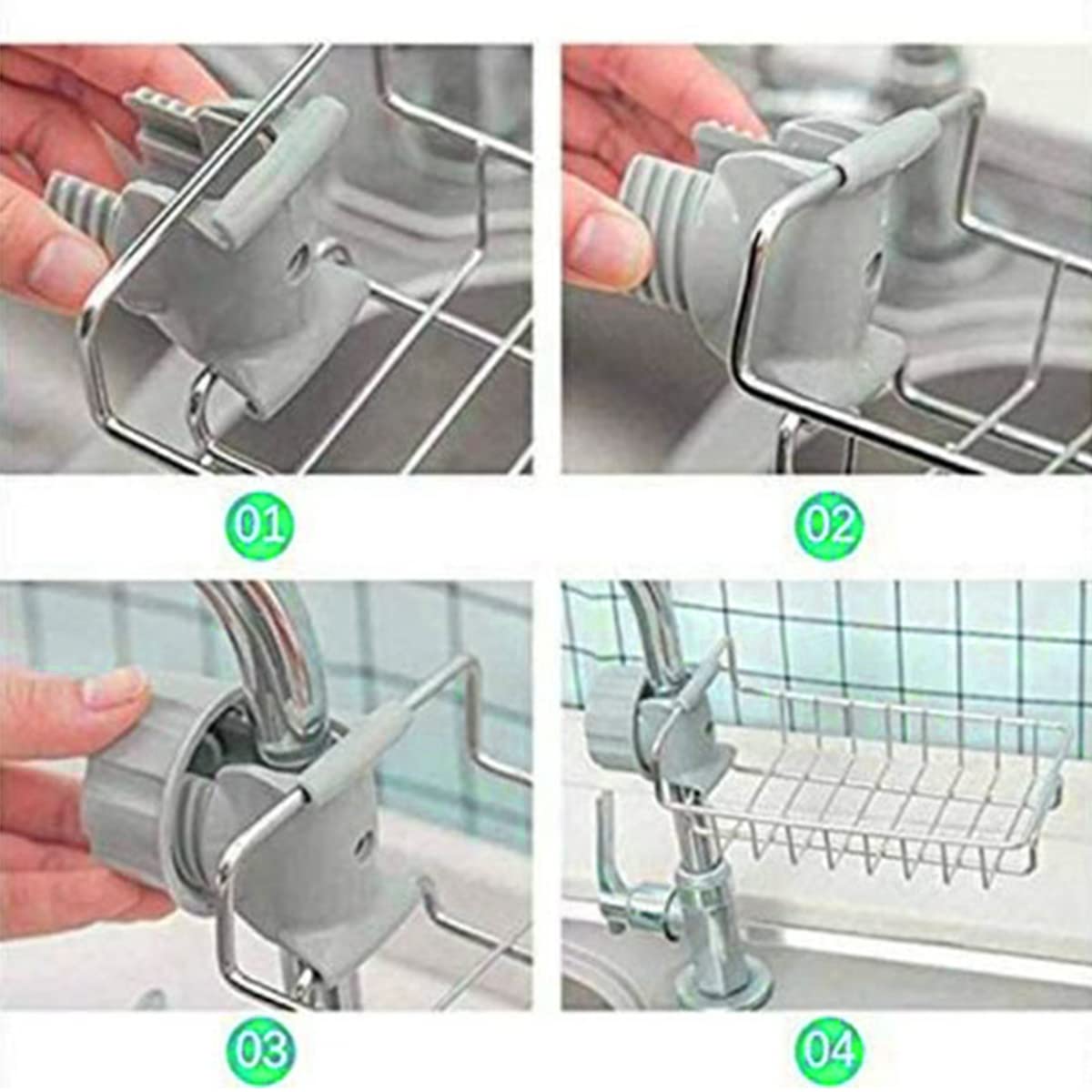 01

02

03

04