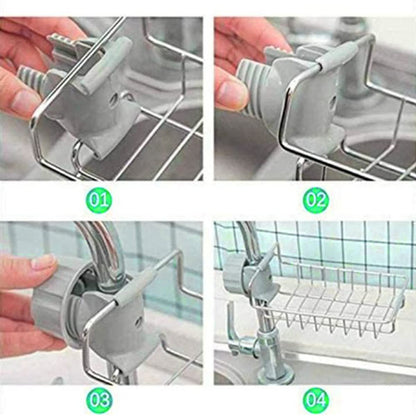 01

02

03

04