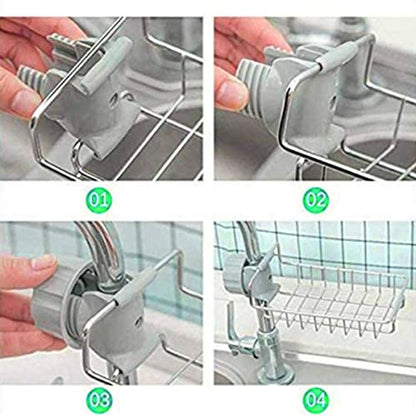 01

02

03

04